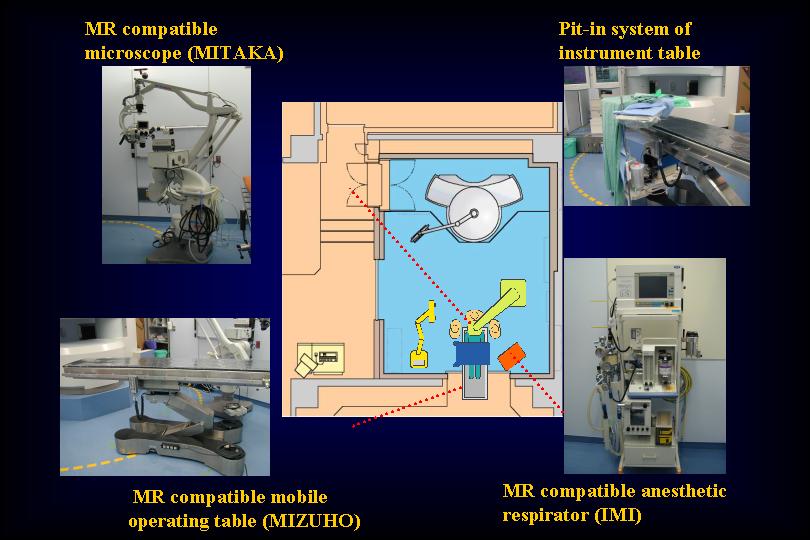 MR compatible microscope (MITAKA)

Pit-in system of instrument table

MR compatible mobile operating table (MIZUHO)

MR compatible anesthetic respirator (IMI)